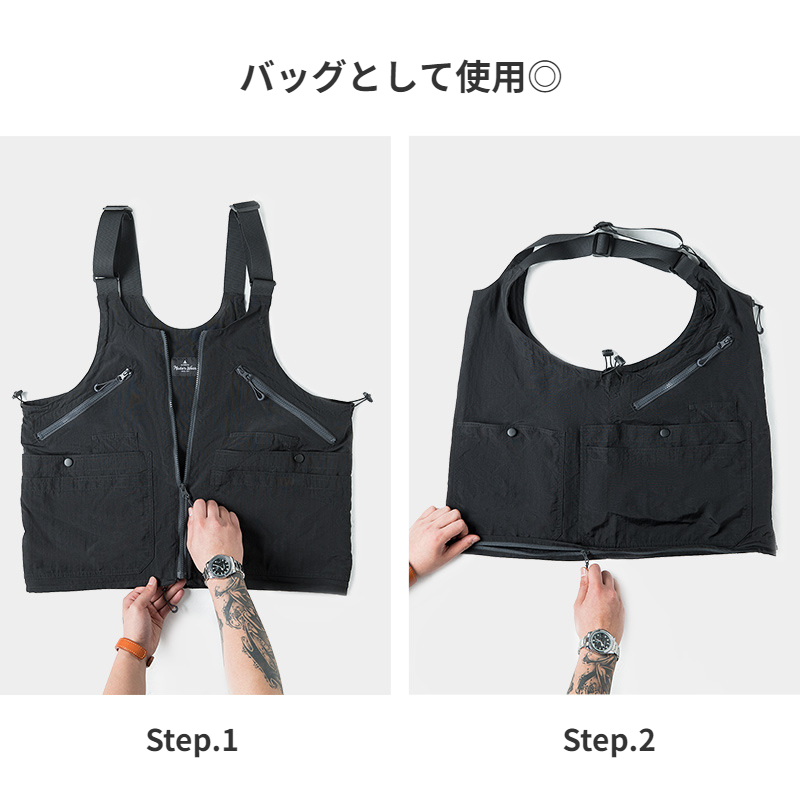 バッグとして使用◎

Step.1

Step.2