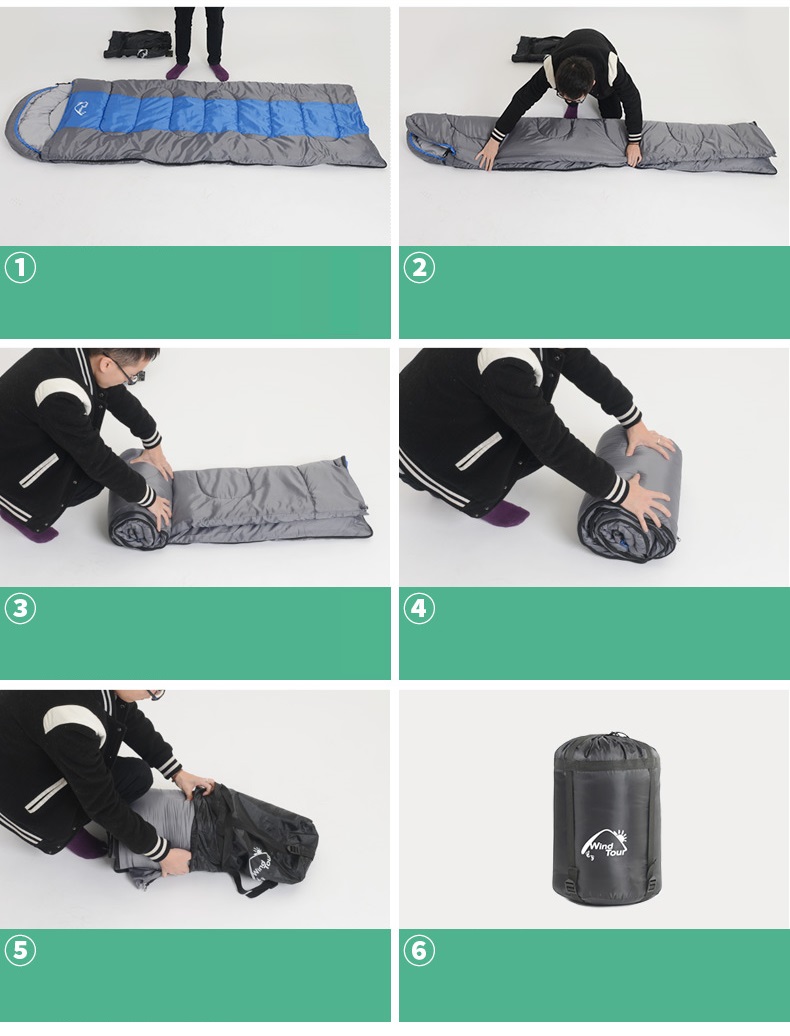 ①

②

③

④

Wind Tour

⑤

Wind Tour

⑥