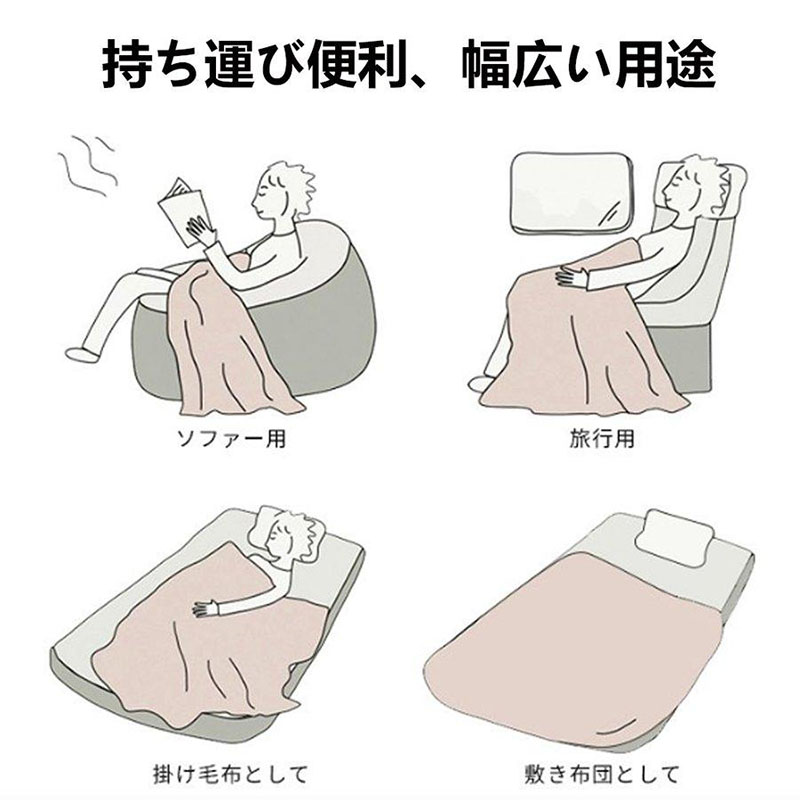 持ち運び便利、幅広い用途

ソファー用

旅行用

掛け毛布として

敷き布団として