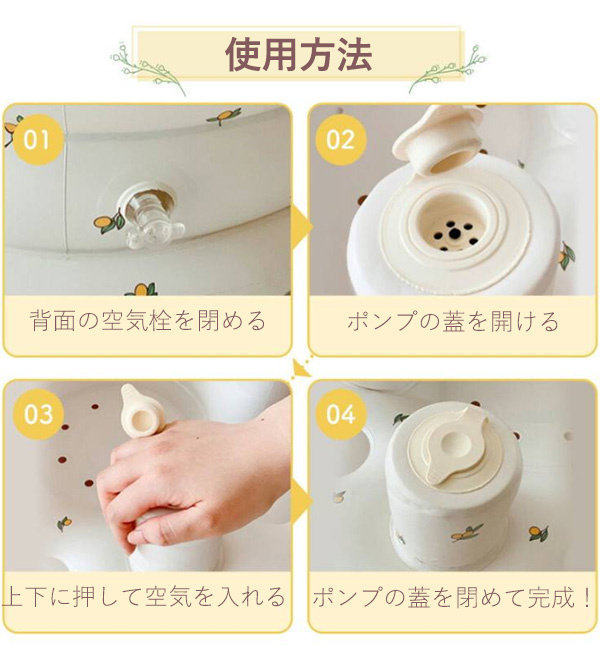 使用方法

01
背面の空気栓を閉める

02
ポンプの蓋を開ける

03
上下に押して空気を入れる

04
ポンプの蓋を閉めて完成！