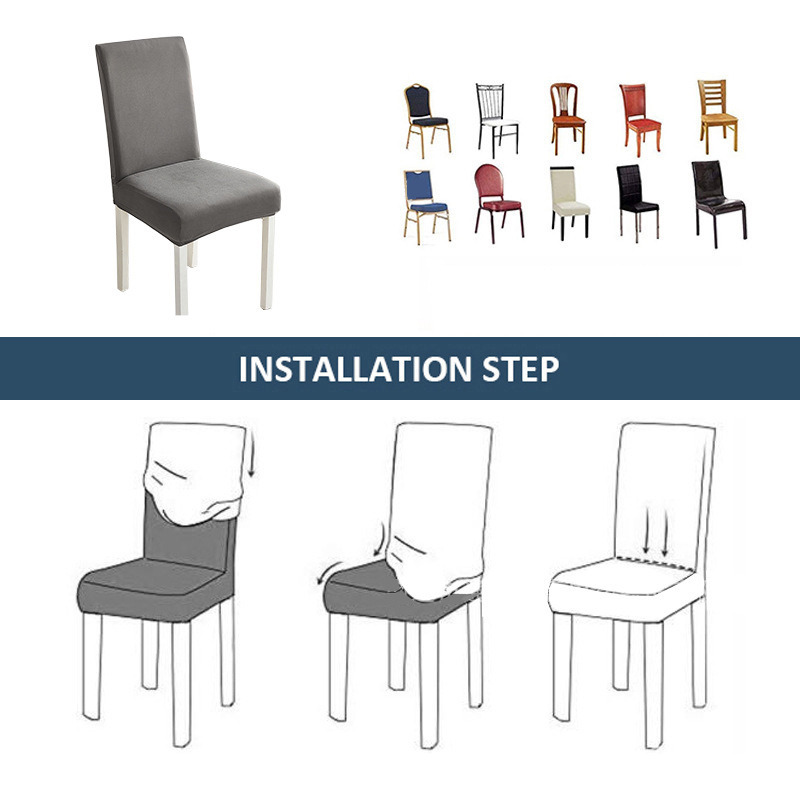 INSTALLATION STEP