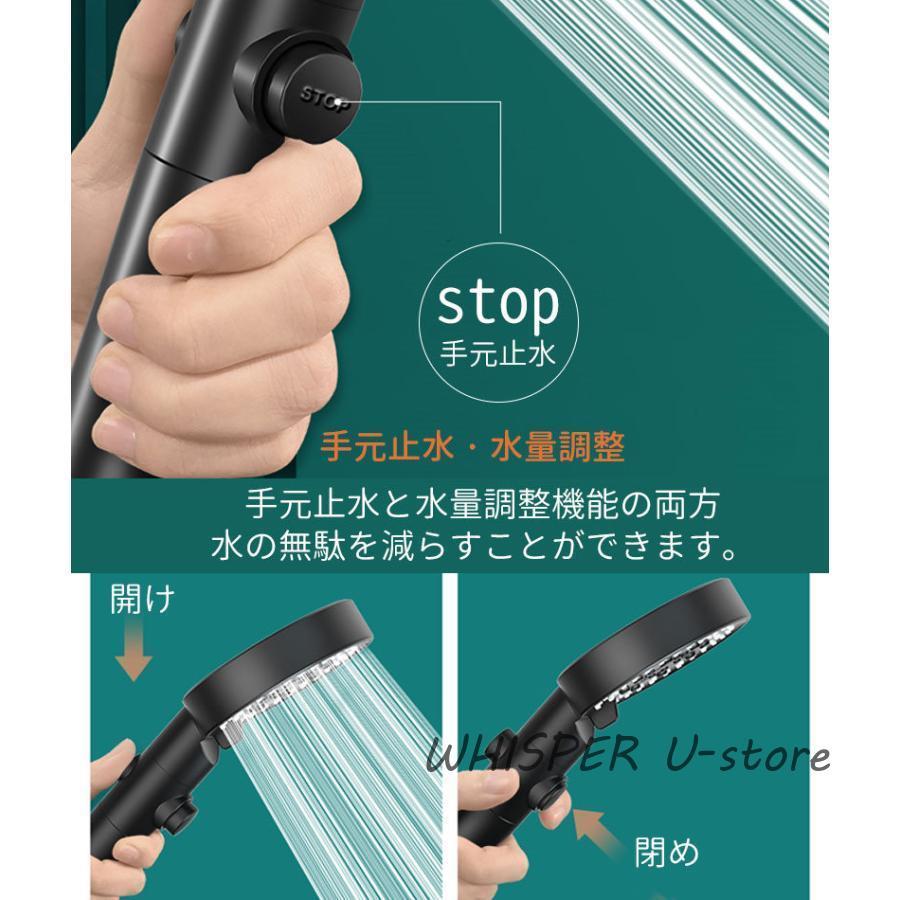 STOP

stop
手元止水

手元止水・水量調整

手元止水と水量調整機能の両方
水の無駄を減らすことができます。

開け

WHISPER U-store

閉め