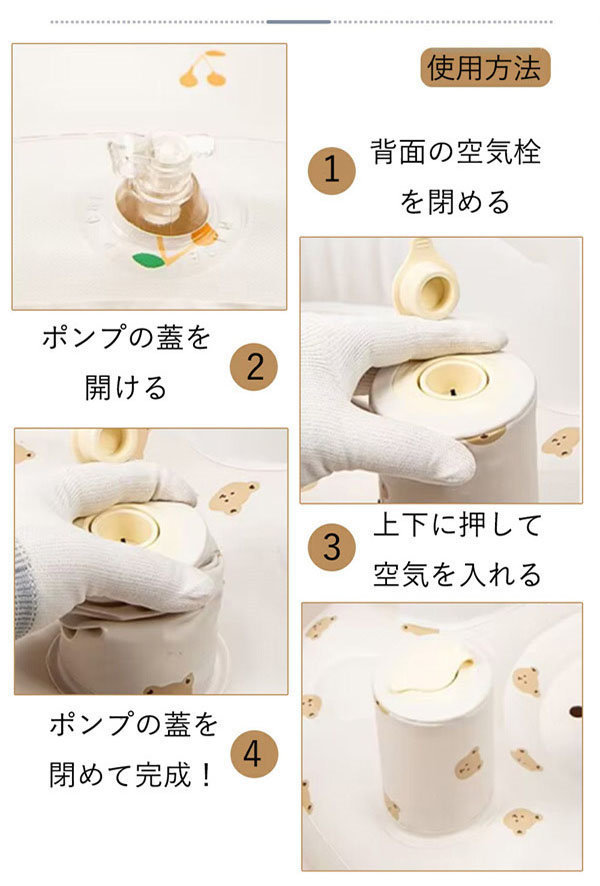 使用方法

1 背面の空気栓を閉める

ポンプの蓋を開ける 2

3 上下に押して空気を入れる

ポンプの蓋を閉めて完成！ 4