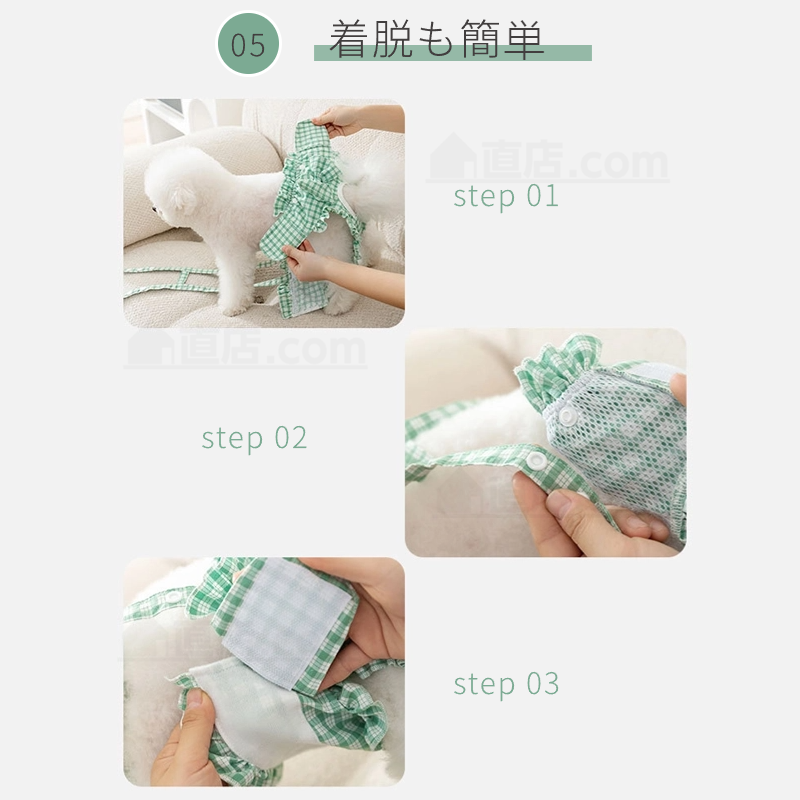 05 着脱も簡単

直店.com

step 01

直店.com

step 02

step 03