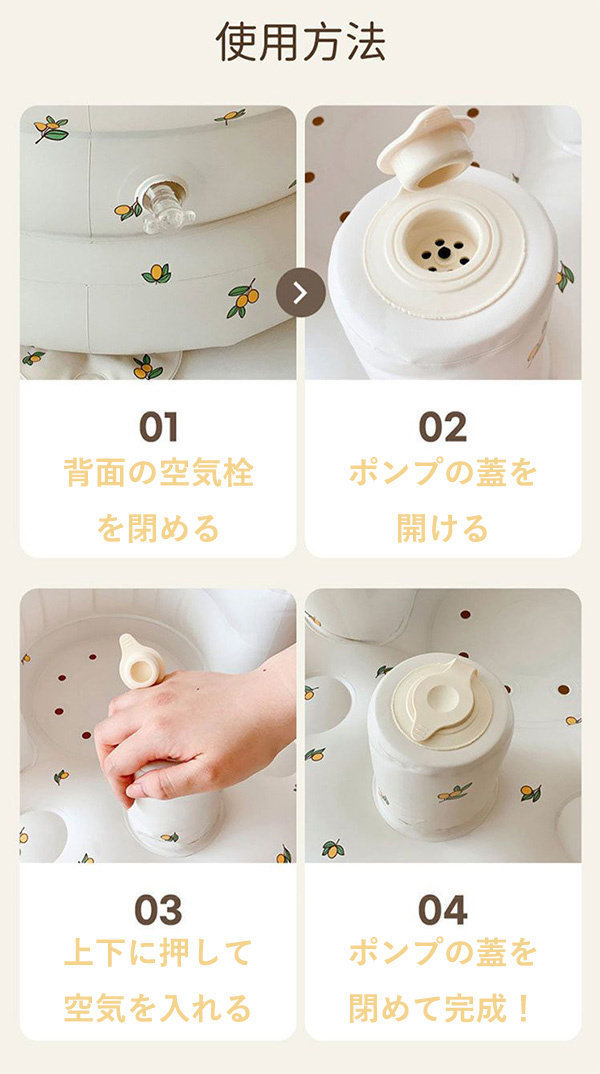 使用方法

01
背面の空気栓を閉める

02
ポンプの蓋を開ける

03
上下に押して空気を入れる

04
ポンプの蓋を閉めて完成！