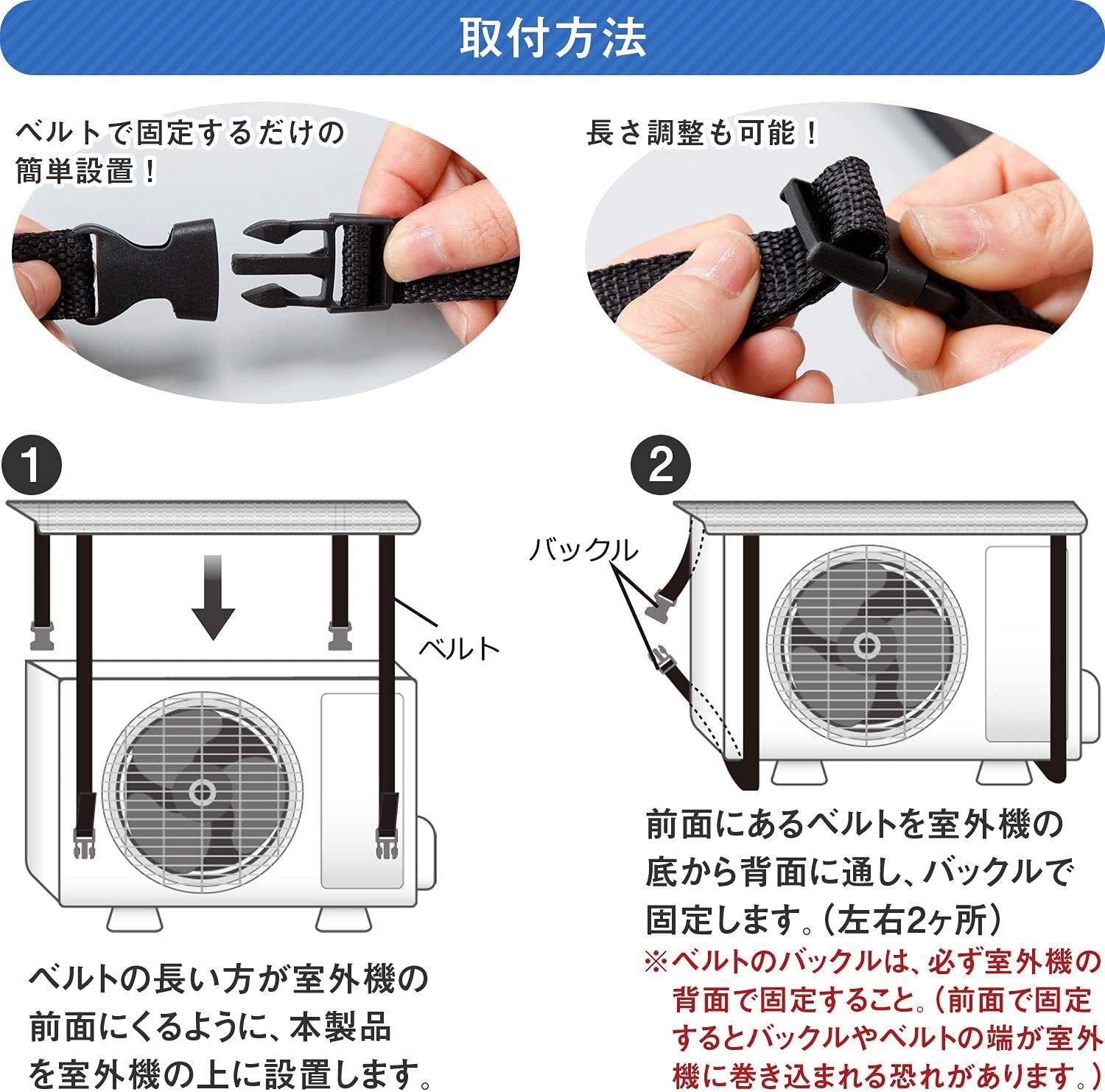 取付方法

ベルトで固定するだけの簡単設置！

長さ調整も可能！

1

ベルト

ベルトの長い方が室外機の前面にくるように、本製品を室外機の上に設置します。

2

バックル

前面にあるベルトを室外機の底から背面に通し、バックルで固定します。（左右2ヶ所）
※ベルトのバックルは、必ず室外機の背面で固定すること。（前面で固定するとバックルやベルトの端が室外機に巻き込まれる恐れがあります。）