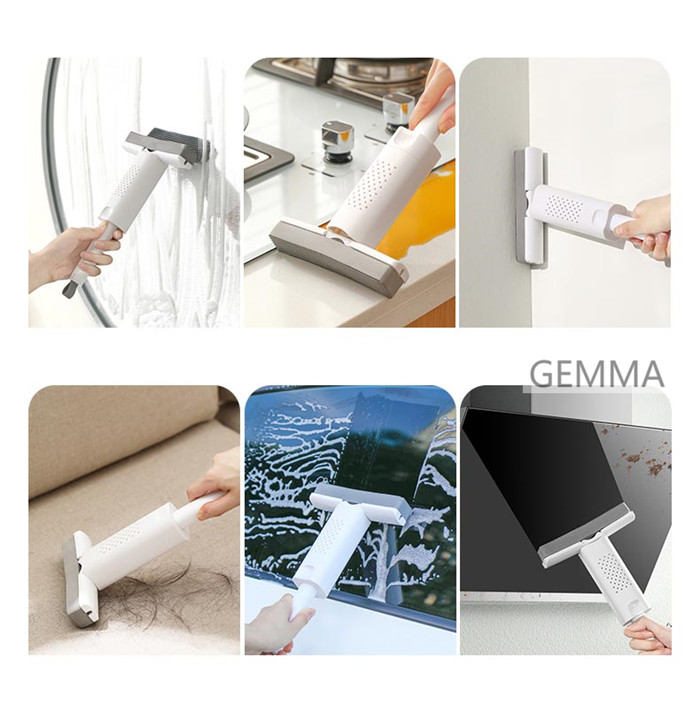 GEMMA