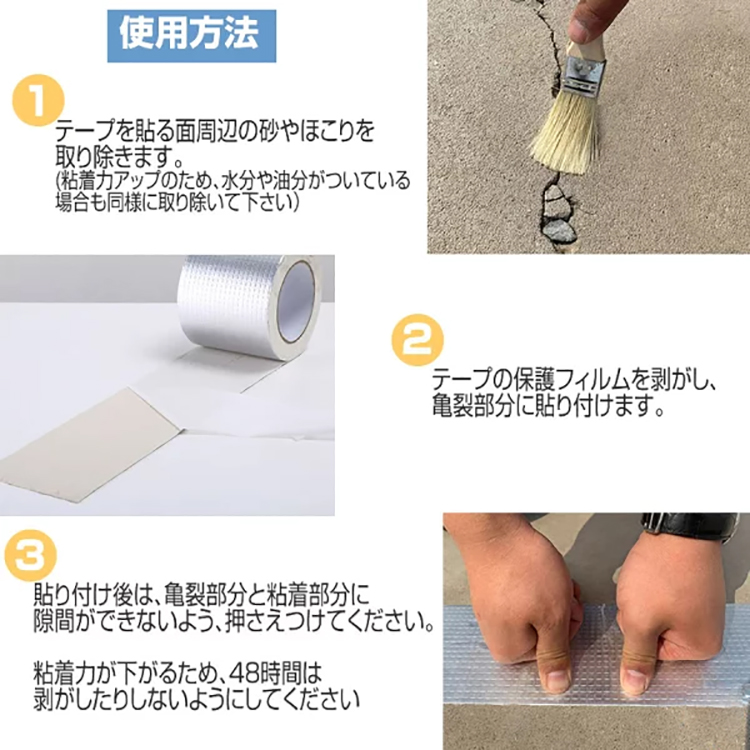 使用方法

1

テープを貼る面周辺の砂やほこりを取り除きます。
(粘着力アップのため、水分や油分がついている場合も同様に取り除いて下さい)

2

テープの保護フィルムを剥がし、亀裂部分に貼り付けます。

3

貼り付け後は、亀裂部分と粘着部分に隙間ができないよう、押さえつけてください。

粘着力が下がるため、48時間は剥がしたりしないようにしてください