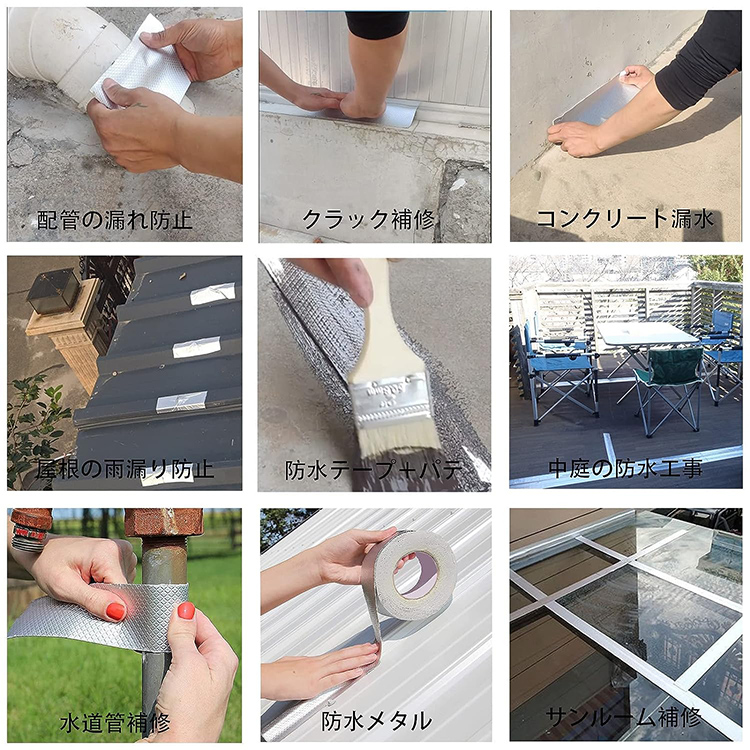 配管の漏れ防止

クラック補修

コンクリート漏水

屋根の雨漏り防止

防水テープ+パテ

中庭の防水工事

水道管補修

防水メタル

サンルーム補修