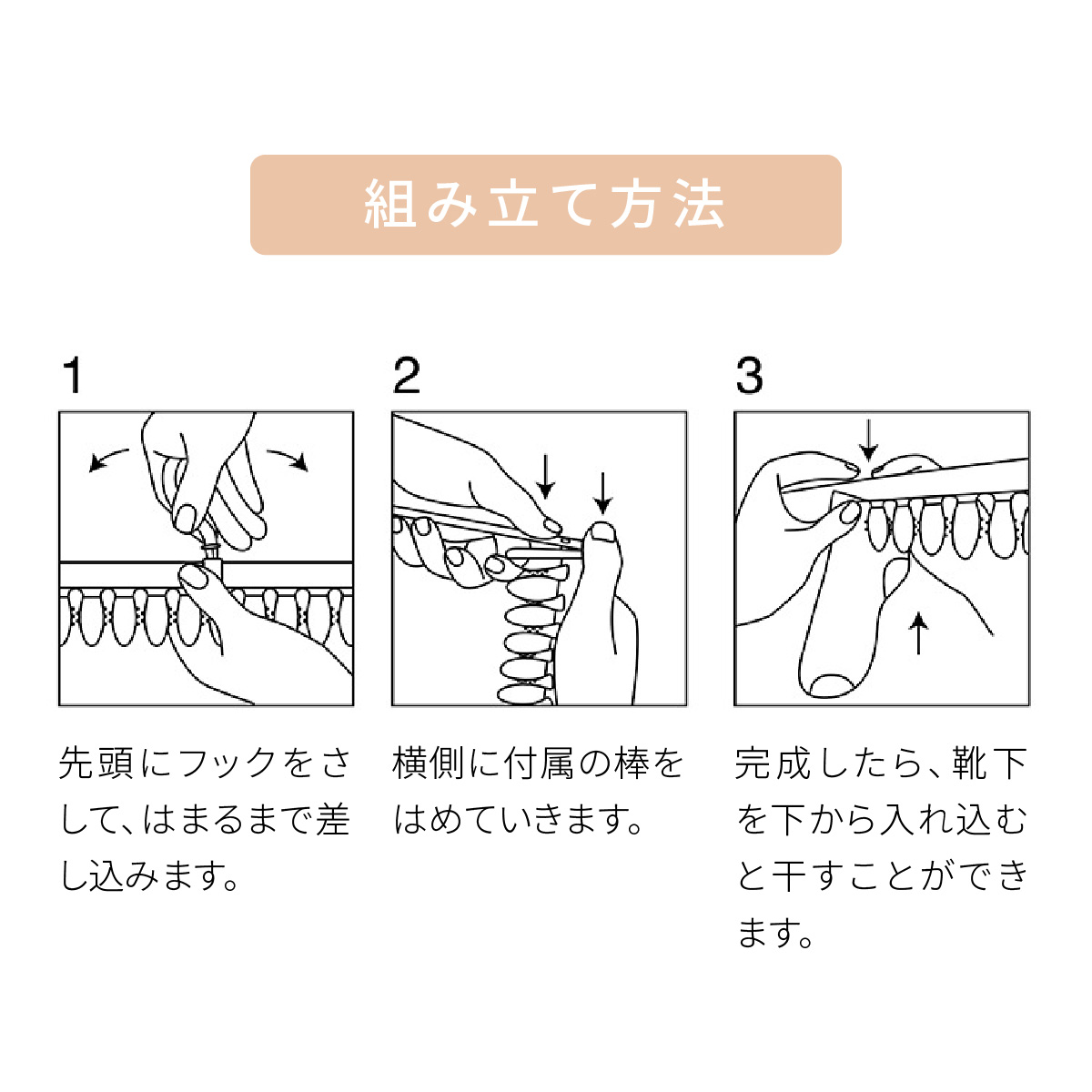 組み立て方法

1

先頭にフックをさして、はまるまで差し込みます。

2

横側に付属の棒をはめていきます。

3

完成したら、靴下を下から入れ込むと干すことができます。