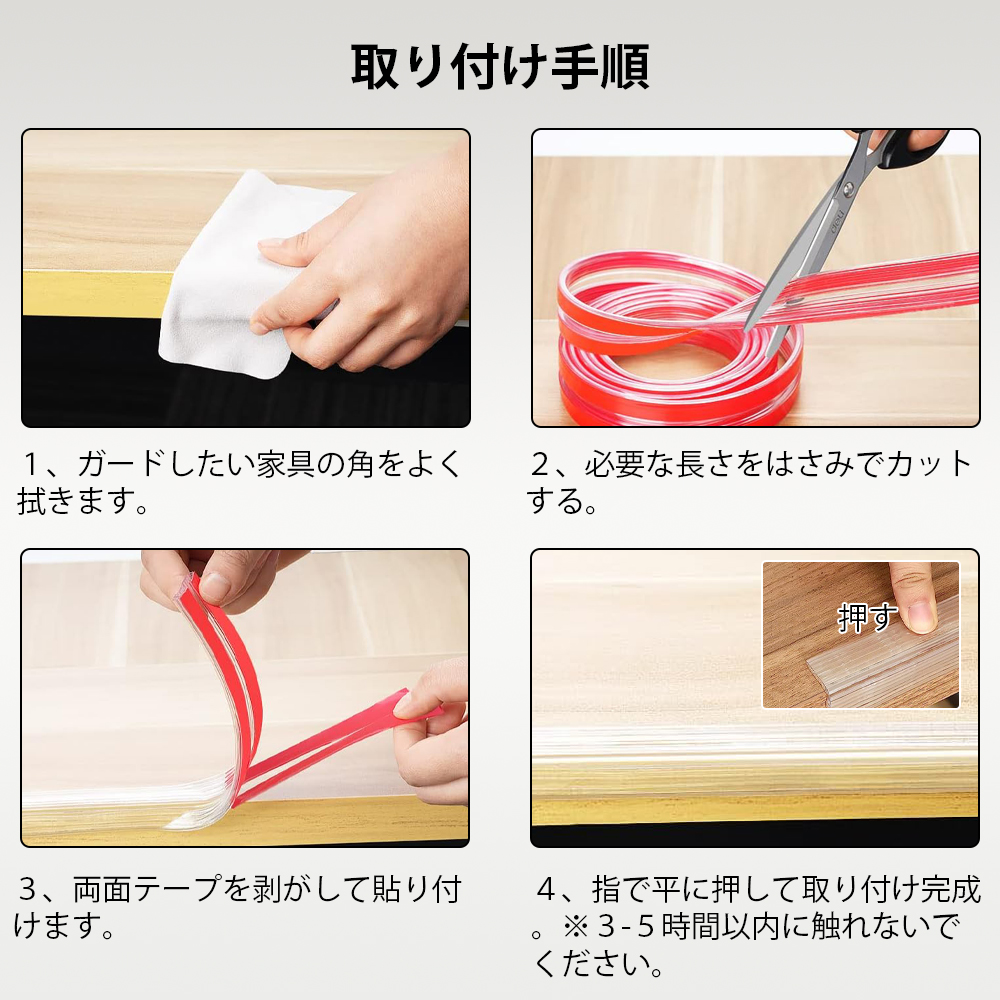 取り付け手順

１、ガードしたい家具の角をよく拭きます。

２、必要な長さをはさみでカットする。

３、両面テープを剥がして貼り付けます。

押す

４、指で平に押して取り付け完成。※３-５時間以内に触れないでください。