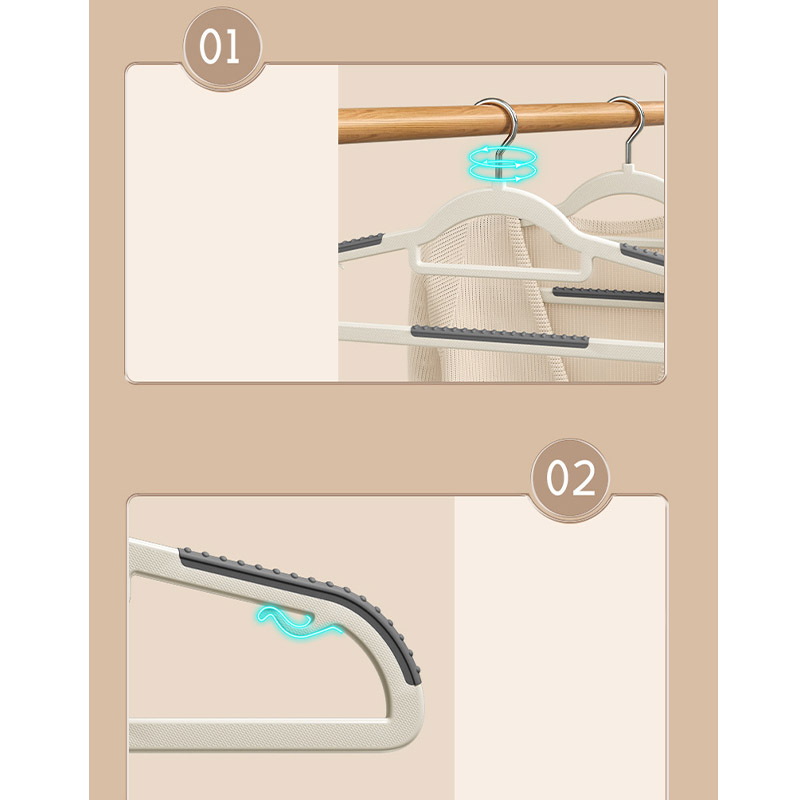 01

02