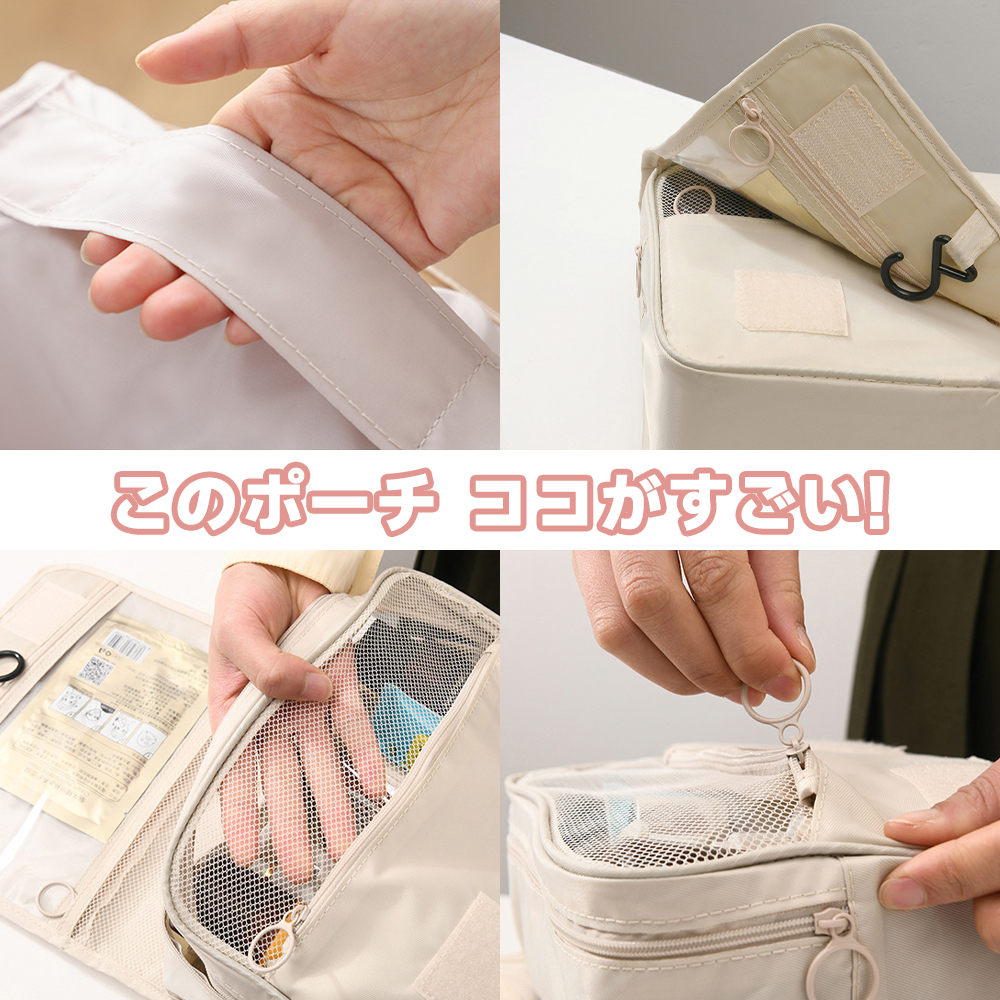 このポーチ ココがすごい!