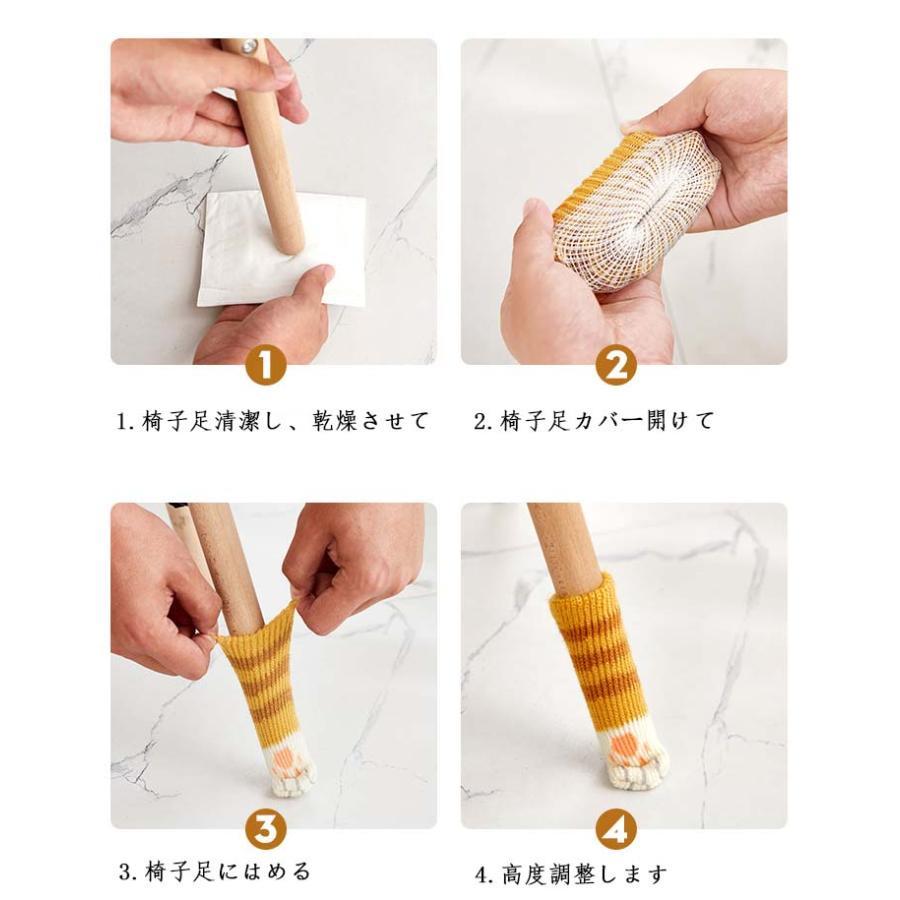 1

1. 椅子足清潔し、乾燥させて

2

2. 椅子足カバー開けて

3

3. 椅子足にはめる

4

4. 高度調整します