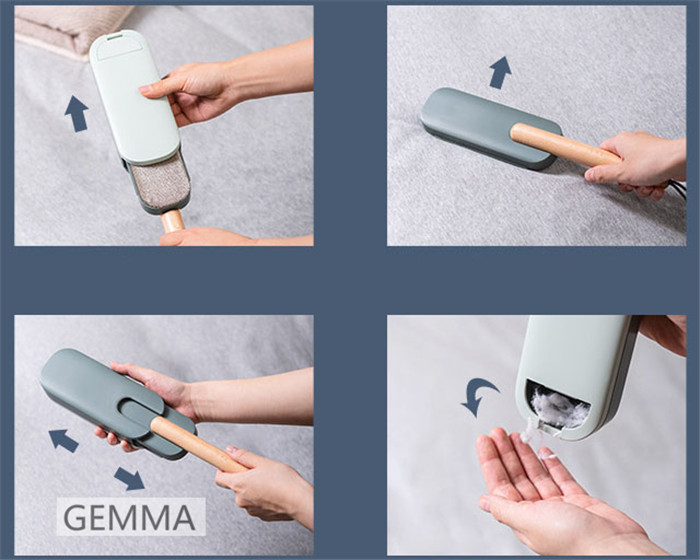 GEMMA