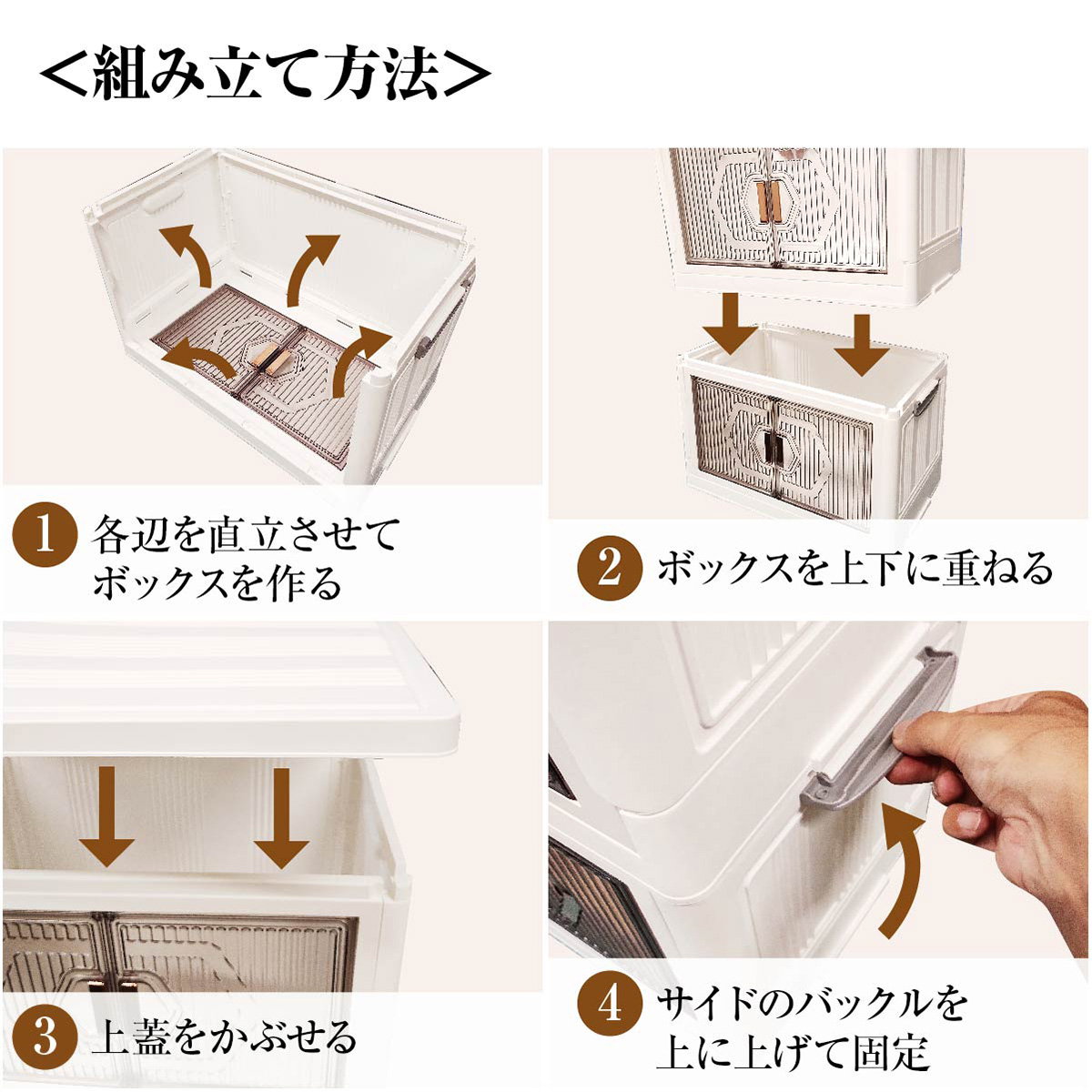 ＜組み立て方法＞

1 各辺を直立させてボックスを作る

2 ボックスを上下に重ねる

3 上蓋をかぶせる

4 サイドのバックルを上に上げて固定