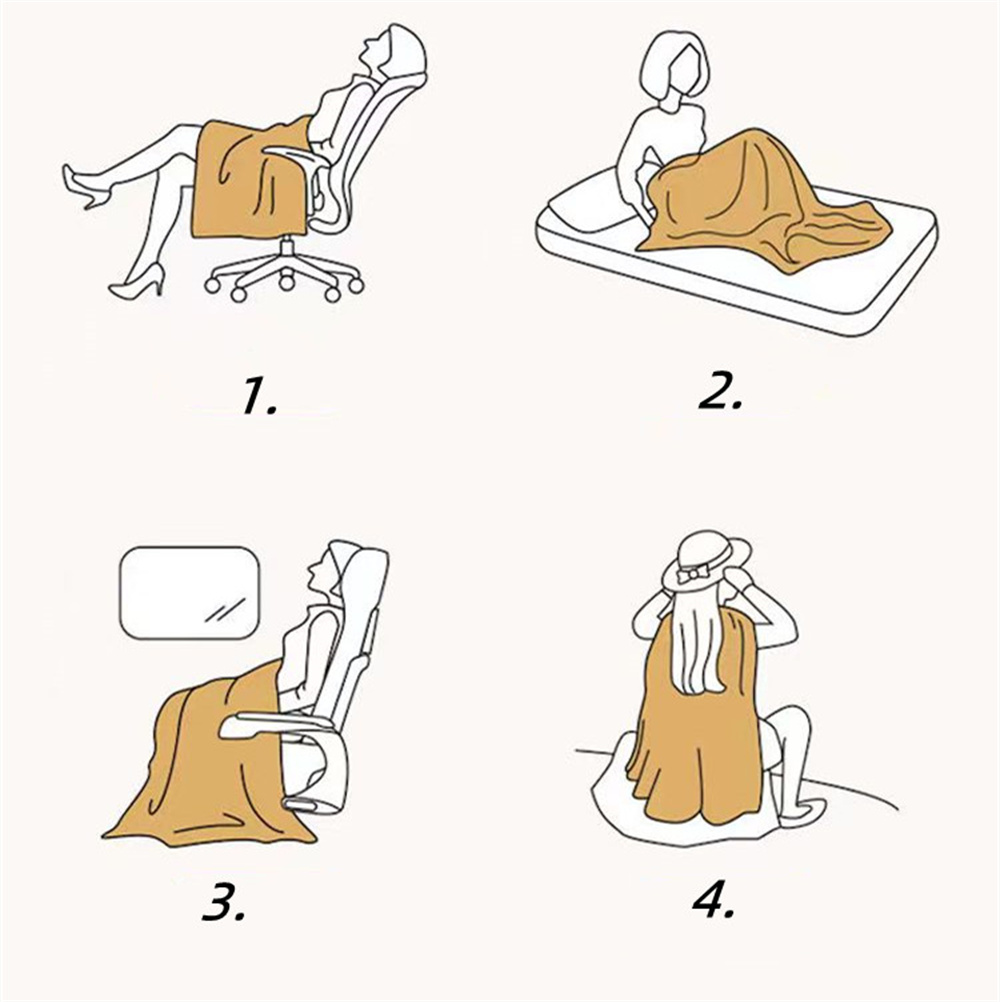 1.

2.

3.

4.