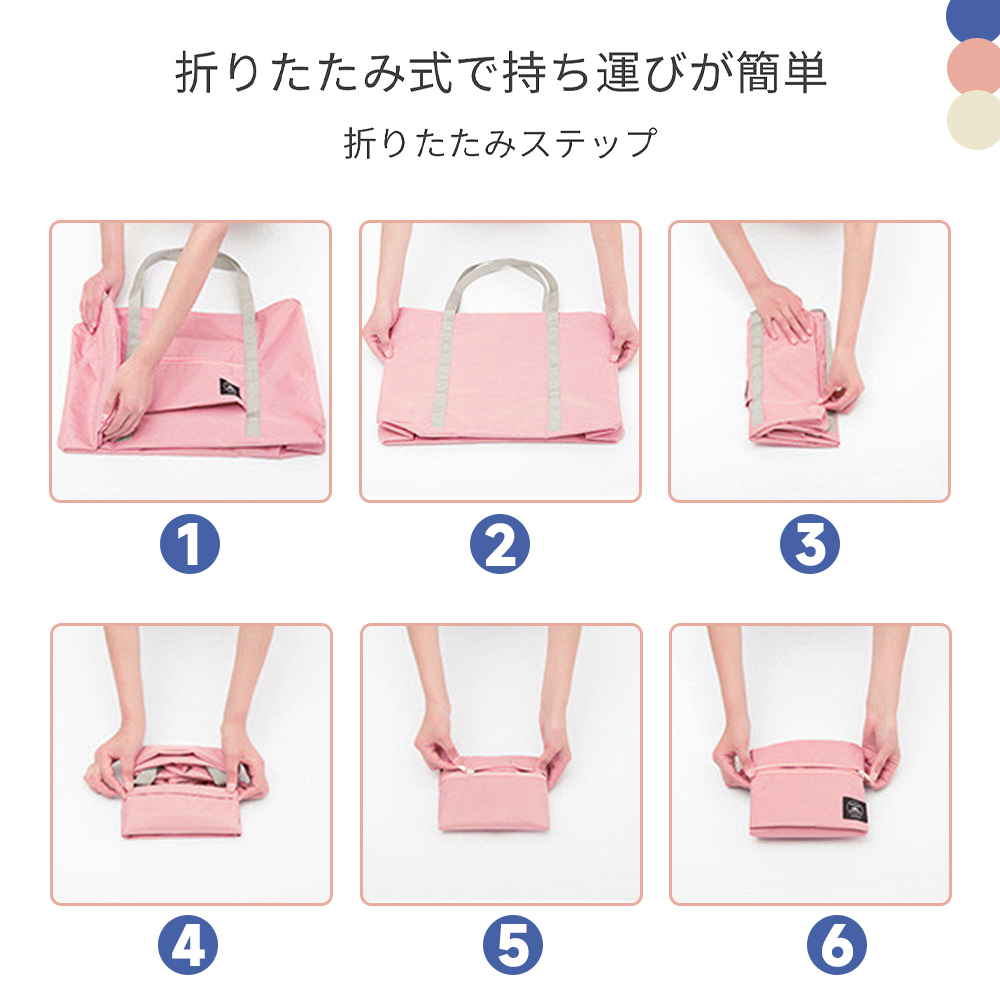 折りたたみ式で持ち運びが簡単

折りたたみステップ

1

2

3

4

5

6