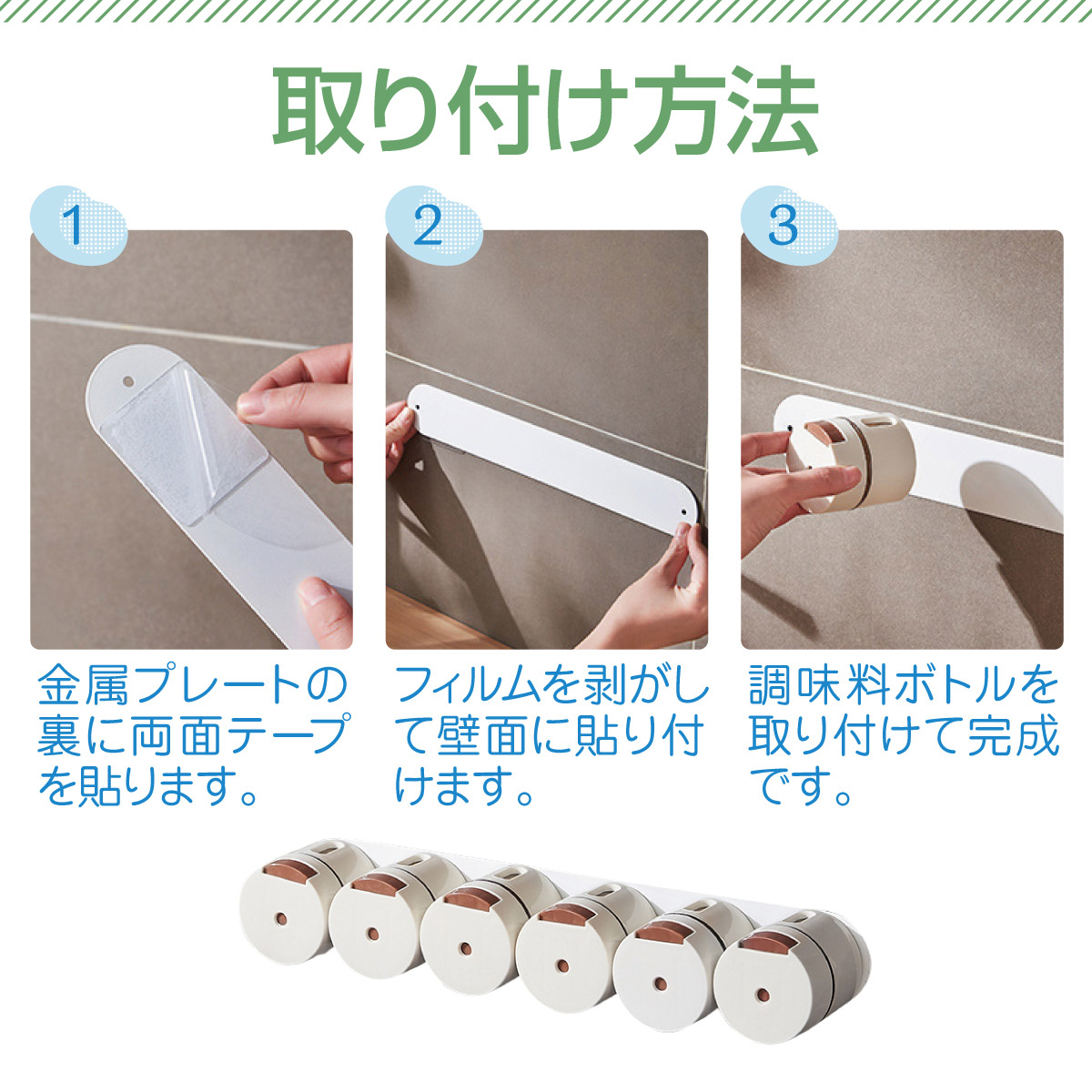 取り付け方法

1

金属プレートの裏に両面テープを貼ります。

2

フィルムを剥がして壁面に貼り付けます。

3

調味料ボトルを取り付けて完成です。