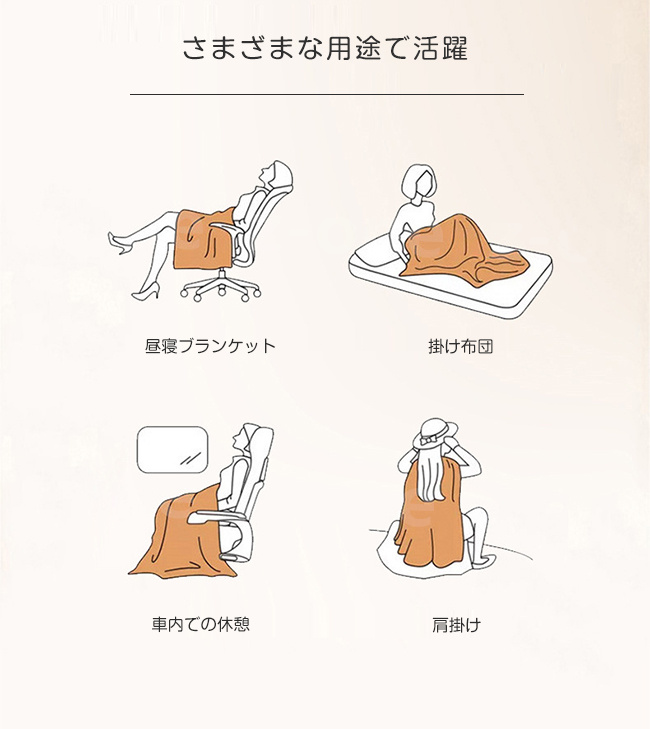 さまざまな用途で活躍

昼寝ブランケット

掛け布団

車内での休憩

肩掛け