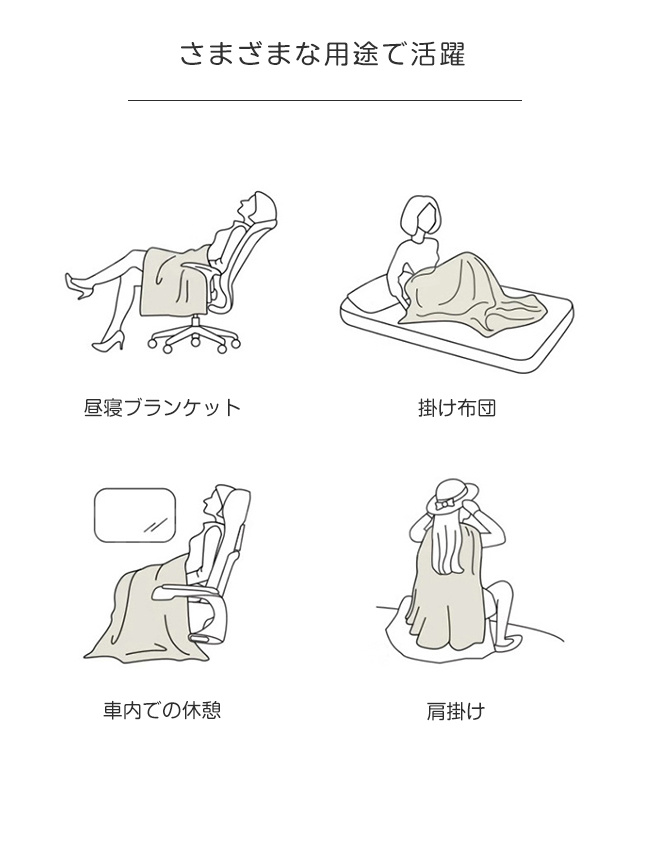 さまざまな用途で活躍

昼寝ブランケット

掛け布団

車内での休憩

肩掛け